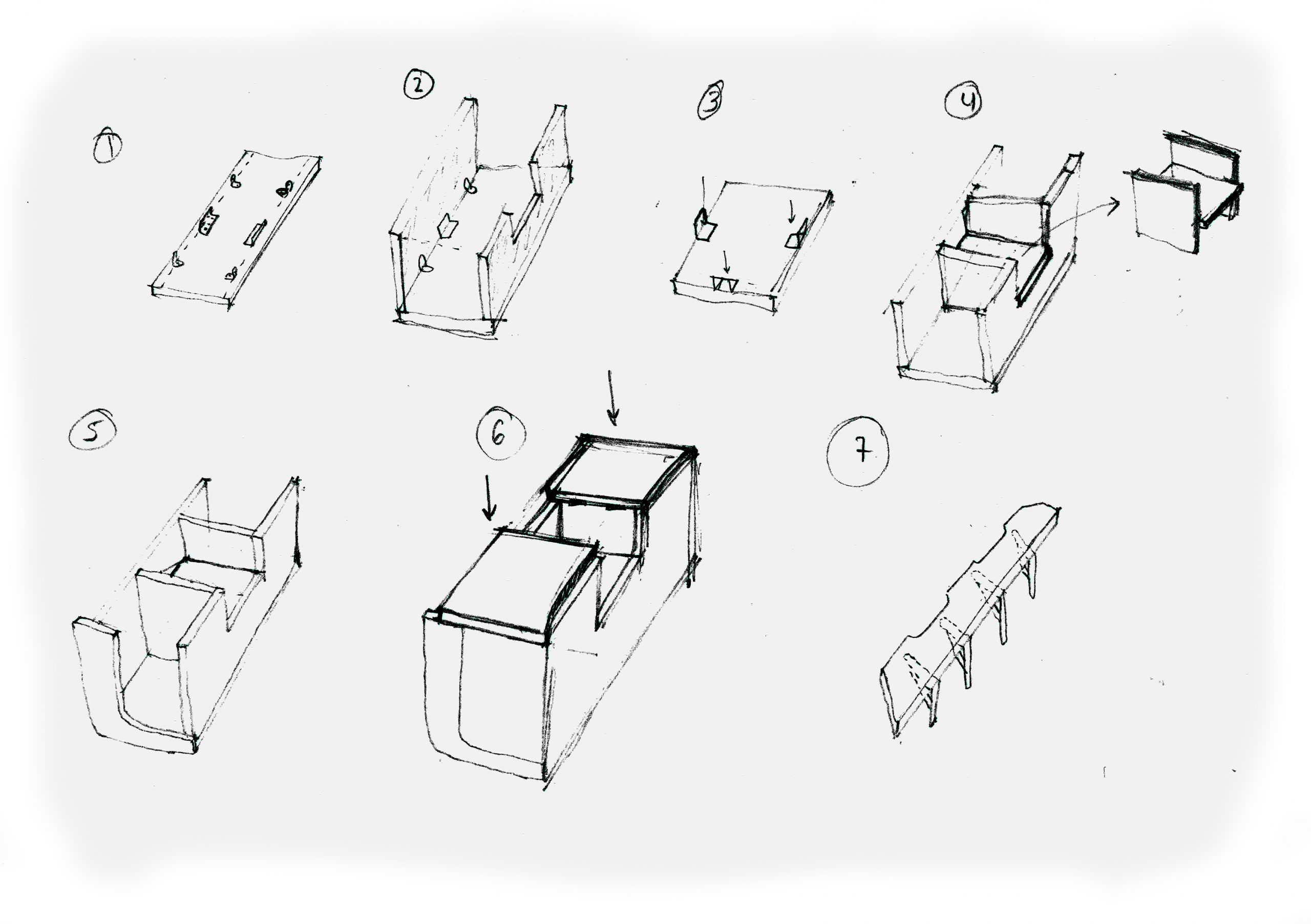 1

2

3

4

5

6

7